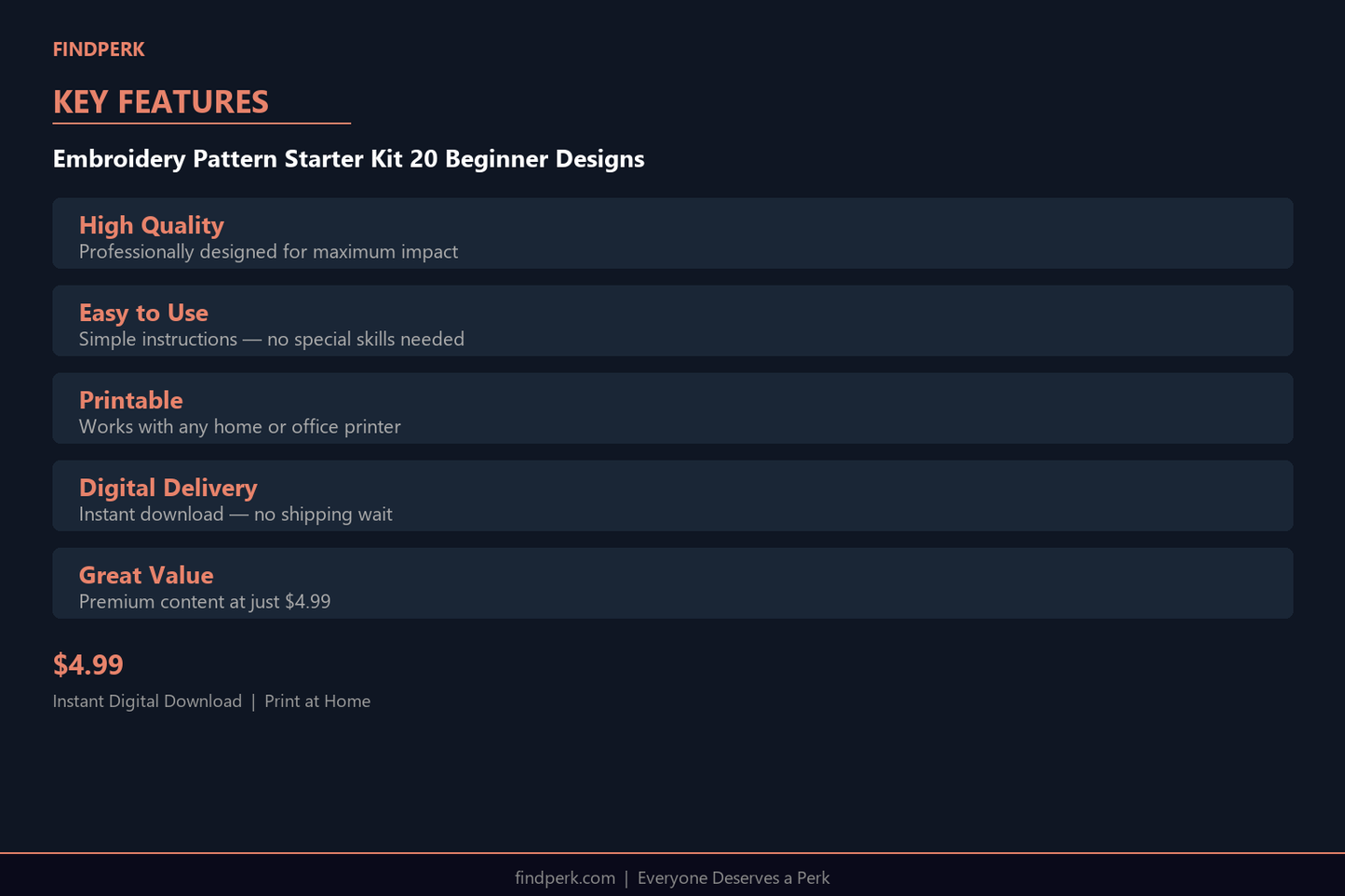 FINDPERK

KEY FEATURES

Embroidery Pattern Starter Kit 20 Beginner Designs

High Quality
Professionally designed for maximum impact

Easy to Use
Simple instructions — no special skills needed

Printable
Works with any home or office printer

Digital Delivery
Instant download — no shipping wait

Great Value
Premium content at just $4.99

$4.99

Instant Digital Download | Print at Home

findperk.com | Everyone Deserves a Perk