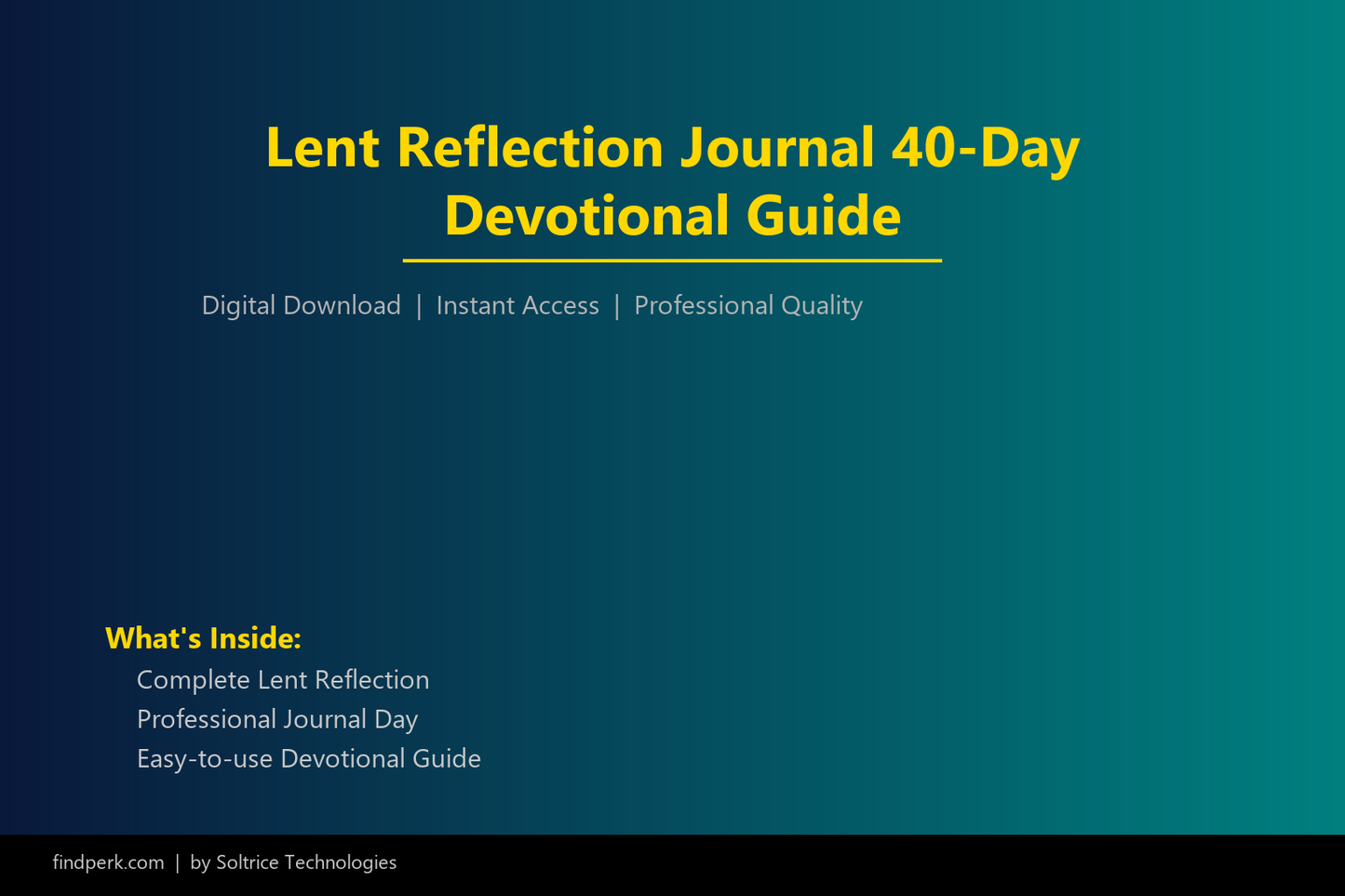 Lent Reflection Journal 40-Day Devotional Guide

Digital Download | Instant Access | Professional Quality

What's Inside:
Complete Lent Reflection
Professional Journal Day
Easy-to-use Devotional Guide

findperk.com | by Soltrice Technologies